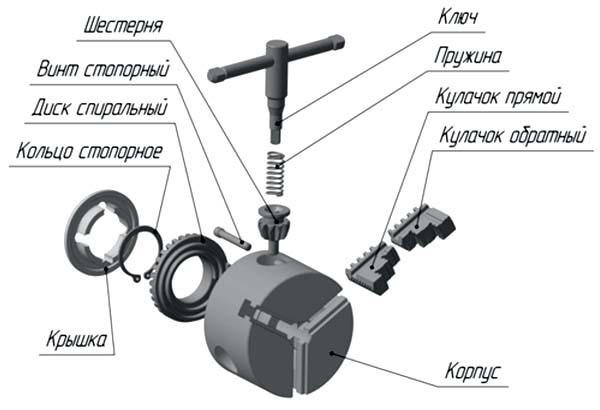 Шестерня
Винт стопорный
Диск спиральный
Кольцо стопорное
Ключ
Пружина
Кулачок прямой
Кулачок обратный
Крышка
Корпус